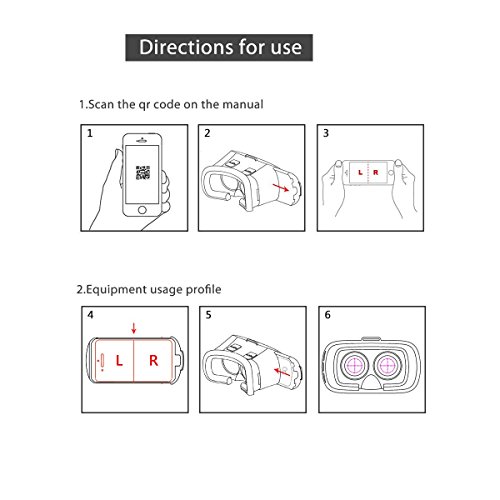 Directions for use

1.Scan the qr code on the manual

1

2

3

L R

2.Equipment usage profile

4

L R

5

6