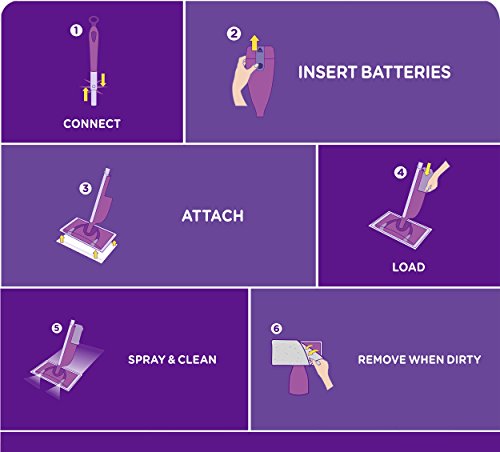 1
CONNECT

2
INSERT BATTERIES

3
ATTACH

4
LOAD

5
SPRAY & CLEAN

6
REMOVE WHEN DIRTY