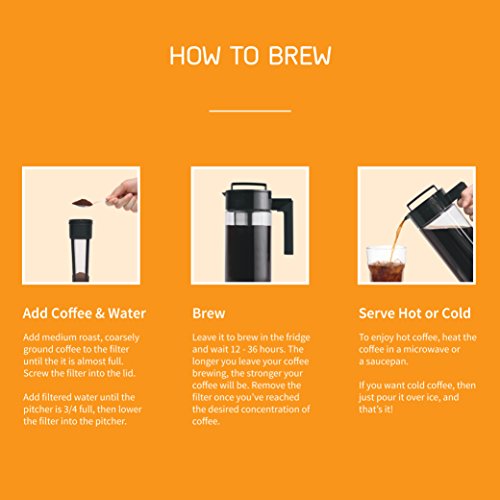 HOW TO BREW

Add Coffee & Water

Add medium roast, coarsely ground coffee to the filter until the it is almost full. Screw the filter into the lid.

Add filtered water until the pitcher is 3/4 full, then lower the filter into the pitcher.

Brew

Leave it to brew in the fridge and wait 12 - 36 hours. The longer you leave your coffee brewing, the stronger your coffee will be. Remove the filter once you've reached the desired concentration of coffee.

Serve Hot or Cold

To enjoy hot coffee, heat the coffee in a microwave or a saucepan.

If you want cold coffee, then just pour it over ice, and that's it!