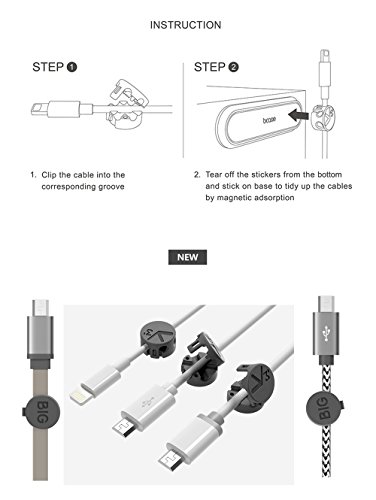 INSTRUCTION

STEP 1

STEP 2

bcase

1. Clip the cable into the corresponding groove

2. Tear off the stickers from the bottom and stick on base to tidy up the cables by magnetic adsorption

NEW

BIG

BIG