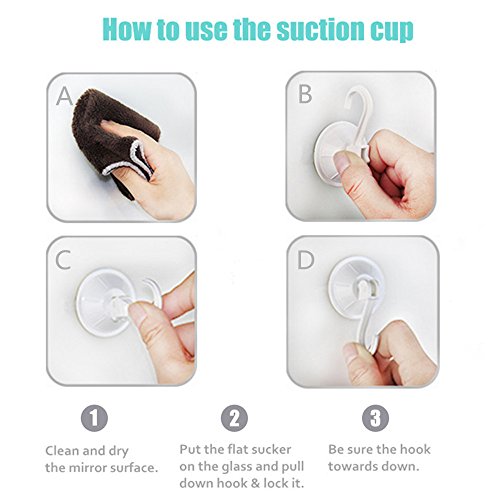 How to use the suction cup

A

B

C

D

1

Clean and dry the mirror surface.

2

Put the flat sucker on the glass and pull down hook & lock it.

3

Be sure the hook towards down.