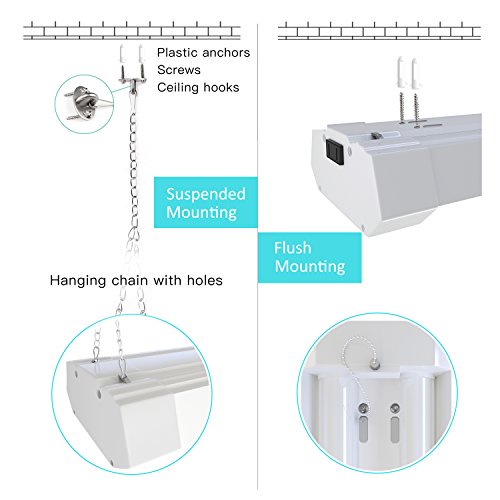 Plastic anchors
Screws
Ceiling hooks

Suspended Mounting

Hanging chain with holes

Flush Mounting