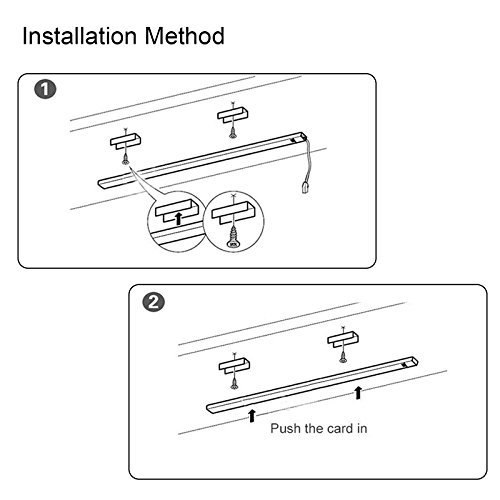 Installation Method

1

2

Push the card in