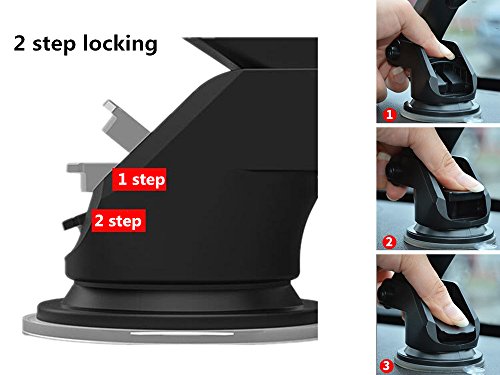 2 step locking

1 step

2 step

1

2

3