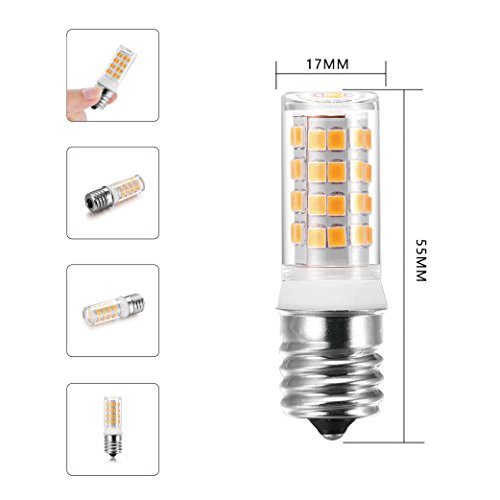 17MM

55MM