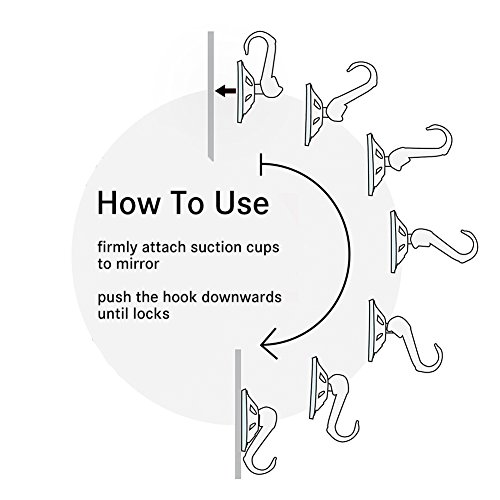 How To Use

firmly attach suction cups to mirror

push the hook downwards until locks