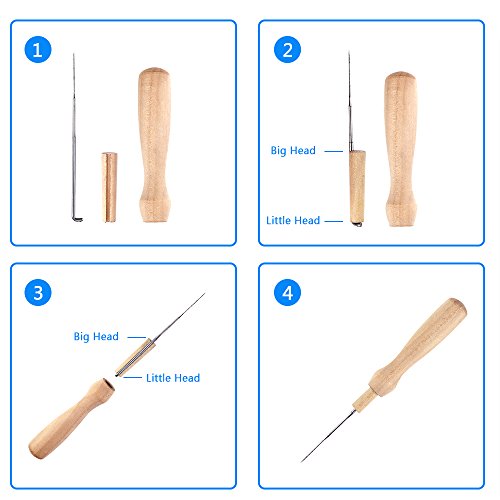 1

2

Big Head

Little Head

3

Big Head

Little Head

4