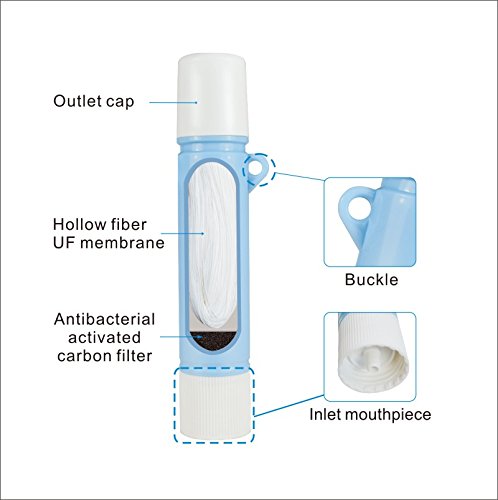 Outlet cap

Hollow fiber
UF membrane

Antibacterial
activated
carbon filter

Buckle

Inlet mouthpiece