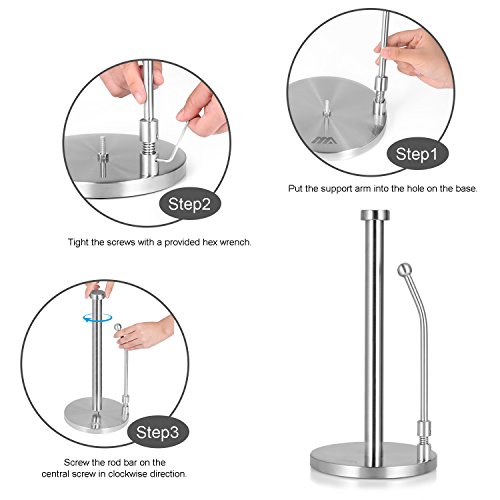 Step1

Put the support arm into the hole on the base.

Step2

Tight the screws with a provided hex wrench.

Step3

Screw the rod bar on the central screw in clockwise direction.