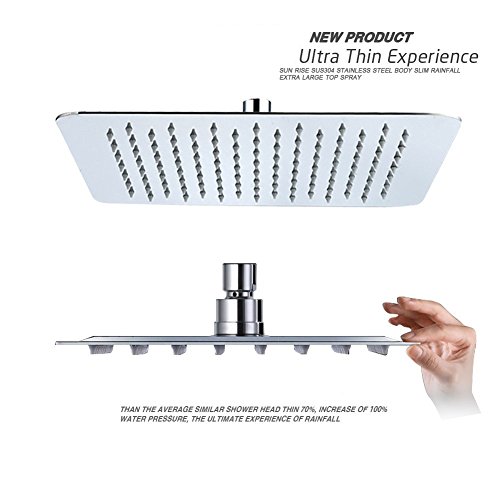 NEW PRODUCT
Ultra Thin Experience
SUN RISE SUS304 STAINLESS STEEL BODY SLIM RAINFALL EXTRA LARGE TOP SPRAY

THAN THE AVERAGE SIMILAR SHOWER HEAD THIN 70%, INCREASE OF 100% WATER PRESSURE, THE ULTIMATE EXPERIENCE OF RAINFALL