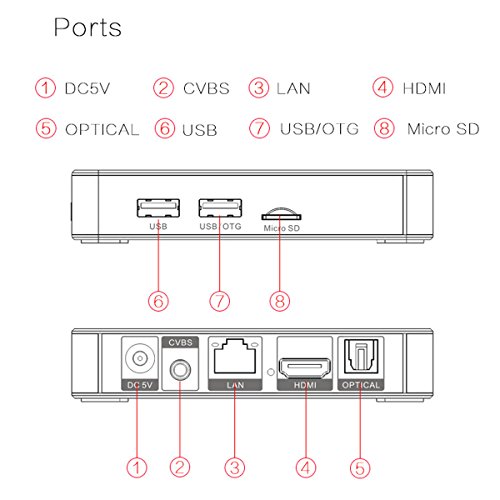 Ports

① DC5V ② CVBS ③ LAN ④ HDMI

⑤ OPTICAL ⑥ USB ⑦ USB/OTG ⑧ Micro SD

USB USB/OTG Micro SD

⑥ ⑦ ⑧

CVBS

DC 5V LAN HDMI OPTICAL

① ② ③ ④ ⑤