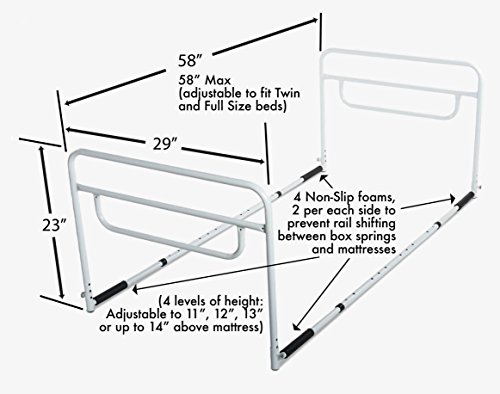 58″

58″ Max
(adjustable to fit Twin
and Full Size beds)

29″

23″

4 Non-Slip foams,
2 per each side to
prevent rail shifting
between box springs
and mattresses

(4 levels of height:
Adjustable to 11″, 12″, 13″
or up to 14″ above mattress)