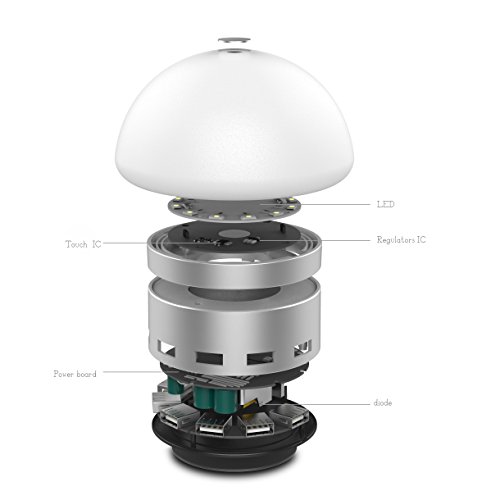 LED

Touch IC

Regulators IC

Power board

diode