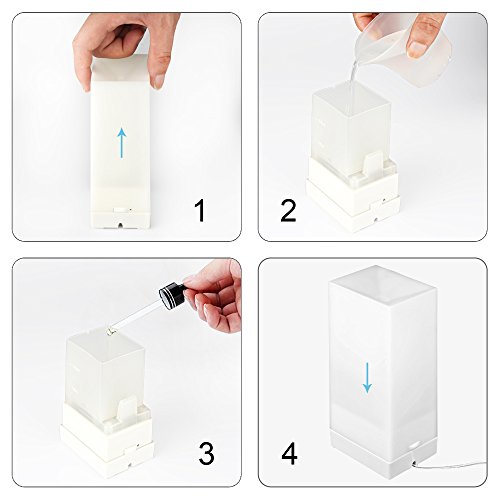 1

2

3

4