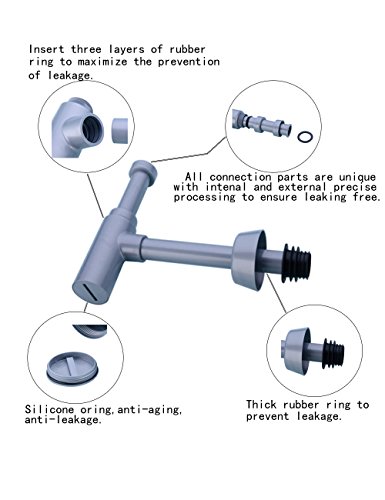 Insert three layers of rubber ring to maximize the prevention of leakage.

All connection parts are unique with intenal and external precise processing to ensure leaking free.

Silicone oring,anti-aging, anti-leakage.

Thick rubber ring to prevent leakage.