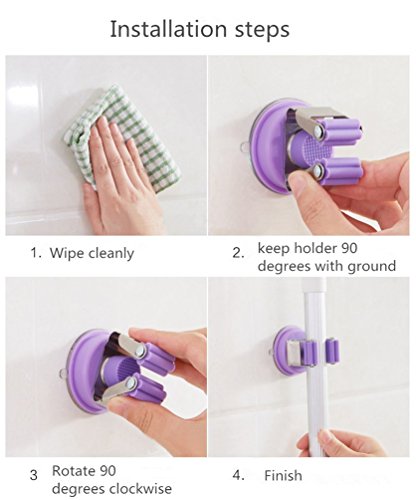 Installation steps

1. Wipe cleanly

2. keep holder 90 degrees with ground

3 Rotate 90 degrees clockwise

4. Finish