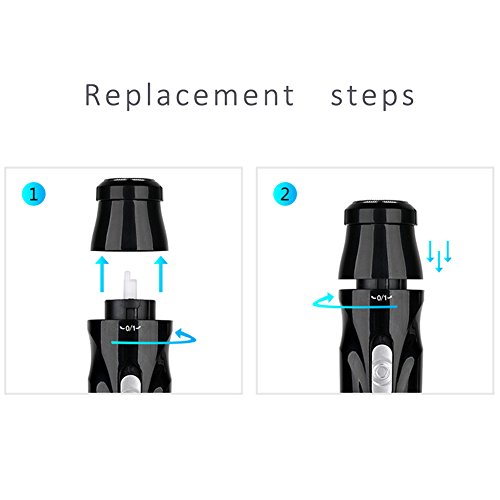 Replacement steps

1

0/1

2

0/1