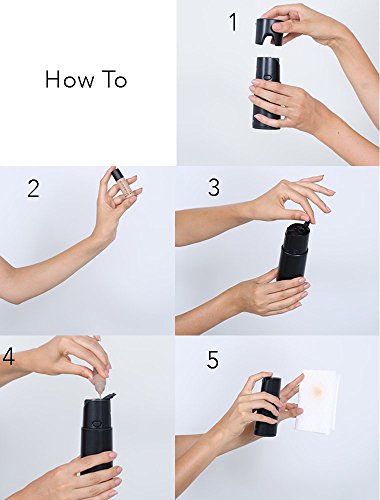 How To

1

2

3

4

5