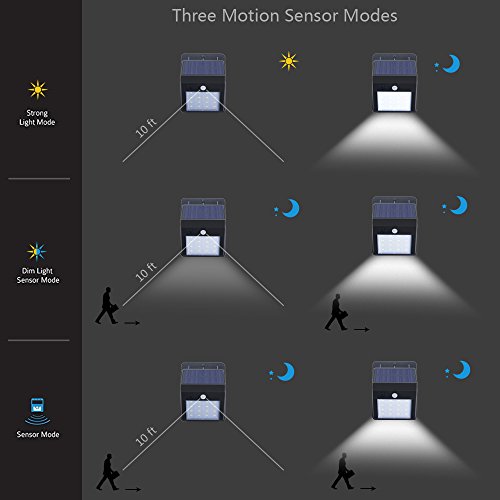 Three Motion Sensor Modes

Strong Light Mode

10 ft

Dim Light Sensor Mode

10 ft

Sensor Mode

10 ft