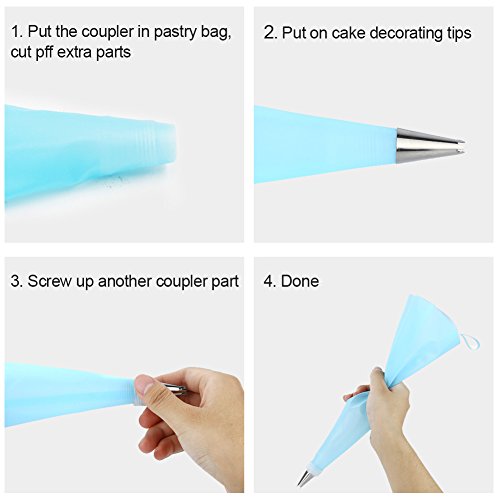 1. Put the coupler in pastry bag, cut pff extra parts

2. Put on cake decorating tips

3. Screw up another coupler part

4. Done