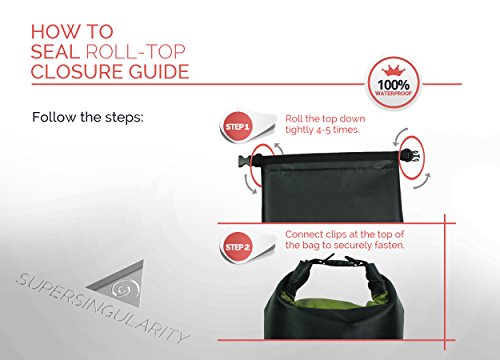 HOW TO
SEAL ROLL-TOP
CLOSURE GUIDE

100%
WATERPROOF

Follow the steps:

STEP 1
Roll the top down tightly 4-5 times.

STEP 2
Connect clips at the top of the bag to securely fasten.

SUPERSINGULARITY