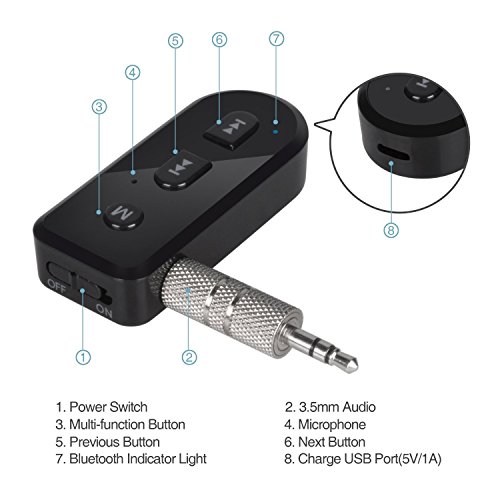 5
6
7
4
3
M
OFF
ON
8
1
2

1. Power Switch
3. Multi-function Button
5. Previous Button
7. Bluetooth Indicator Light

2. 3.5mm Audio
4. Microphone
6. Next Button
8. Charge USB Port(5V/1A)