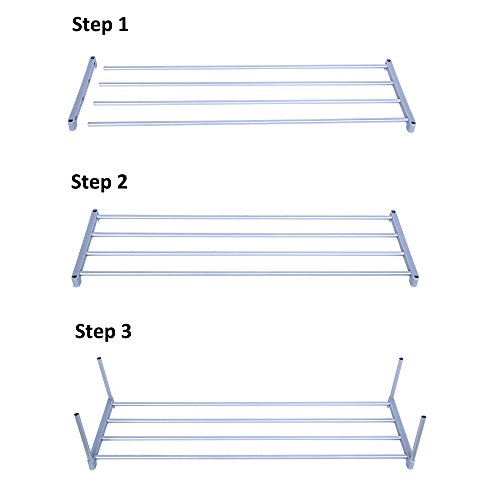 Step 1

Step 2

Step 3