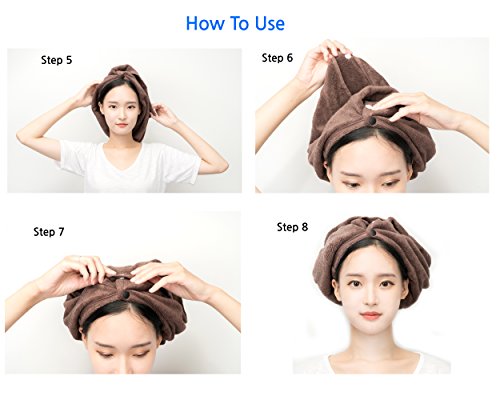 How To Use

Step 5

Step 6

Step 7

Step 8