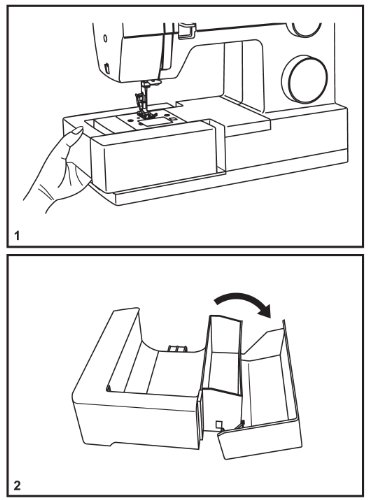 1

2