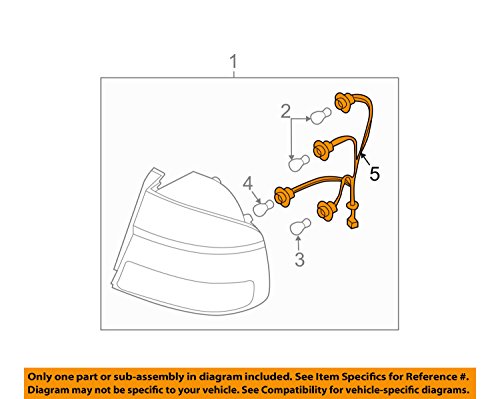 1

2

5

4

3

Only one part or sub-assembly in diagram included. See Item Specifics for Reference #. Diagram may not be specific to your vehicle. See Compatibility for vehicle-specific diagrams.