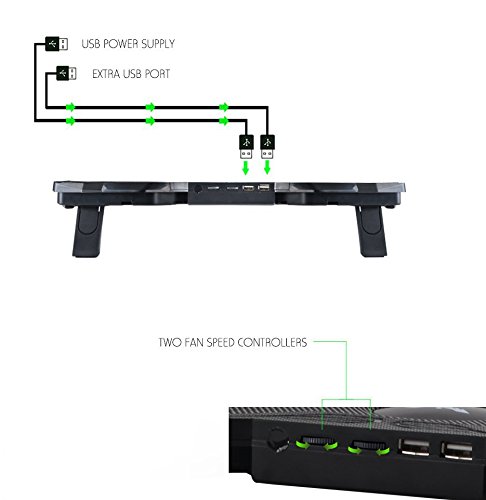 USB POWER SUPPLY

EXTRA USB PORT

TWO FAN SPEED CONTROLLERS