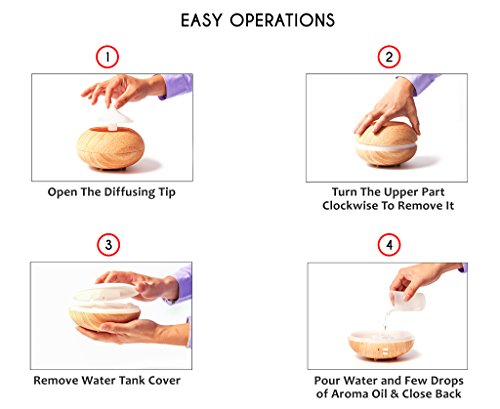 EASY OPERATIONS

1

Open The Diffusing Tip

2

Turn The Upper Part Clockwise To Remove It

3

Remove Water Tank Cover

4

Pour Water and Few Drops of Aroma Oil & Close Back