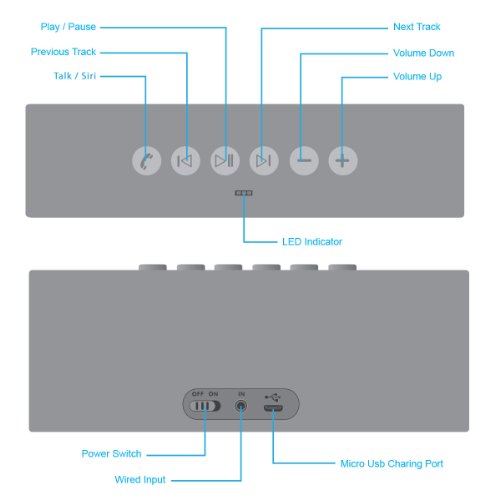 Play / Pause
Previous Track
Talk / Siri

Next Track
Volume Down
Volume Up

LED Indicator

OFF ON
IN

Power Switch
Wired Input
Micro Usb Charing Port