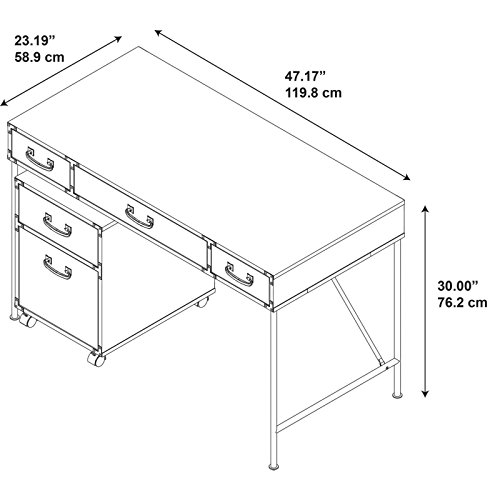 23.19”
58.9 cm

47.17”
119.8 cm

30.00”
76.2 cm