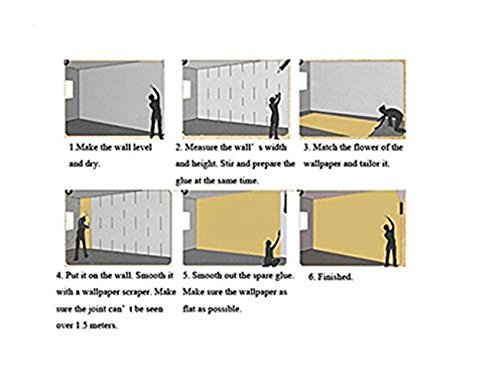 1.Make the wall level and dry.

2. Measure the wall' s width and height. Stir and prepare the glue at the same time.

3. Match the flower of the wallpaper and tailor it.

4. Put it on the wall. Smooth it with a wallpaper scraper. Make sure the joint can' t be seen over 1.5 meters.

5. Smooth out the spare glue. Make sure the wallpaper as flat as possible.

6. Finished.