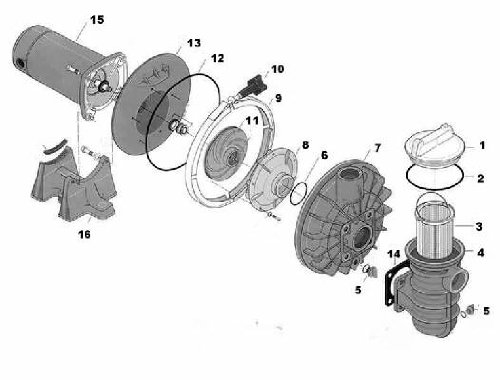 15
13
12
10
9
11
8
6
7
1
2
3
4
14
5
5
16