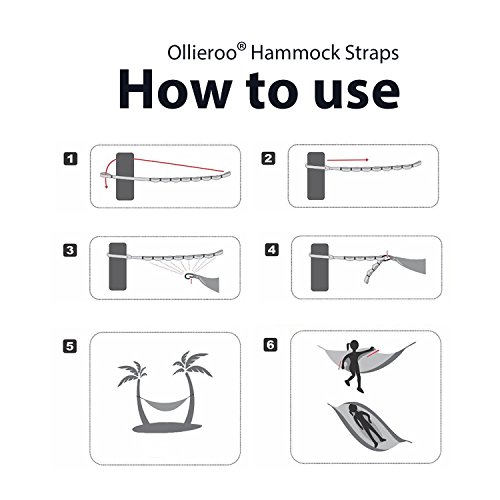 Ollieroo® Hammock Straps

How to use

1

2

3

4

5

6