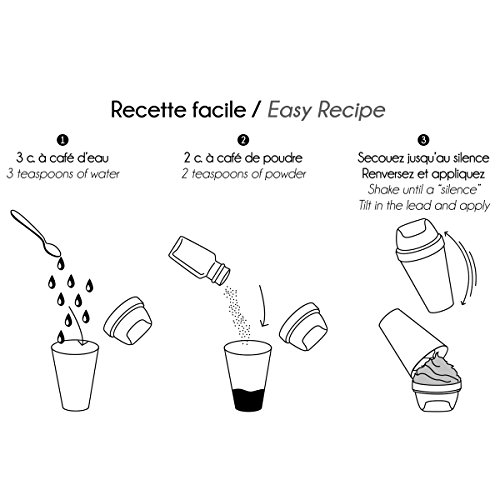 Recette facile / Easy Recipe

1
3 c. à café d'eau
3 teaspoons of water

2
2 c. à café de poudre
2 teaspoons of powder

3
Secouez jusqu'au silence
Renversez et appliquez
Shake until a "silence"
Tilt in the lead and apply