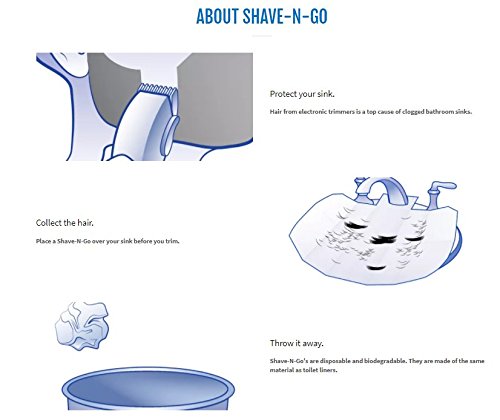 ABOUT SHAVE-N-GO

Protect your sink.

Hair from electronic trimmers is a top cause of clogged bathroom sinks.

Collect the hair.

Place a Shave-N-Go over your sink before you trim.

Throw it away.

Shave-N-Go's are disposable and biodegradable. They are made of the same material as toilet liners.