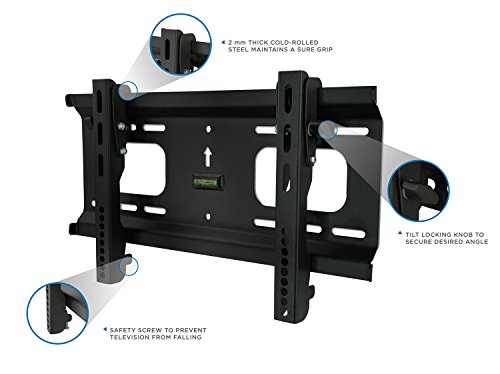 2 mm THICK COLD-ROLLED STEEL MAINTAINS A SURE GRIP

TILT LOCKING KNOB TO SECURE DESIRED ANGLE

SAFETY SCREW TO PREVENT TELEVISION FROM FALLING