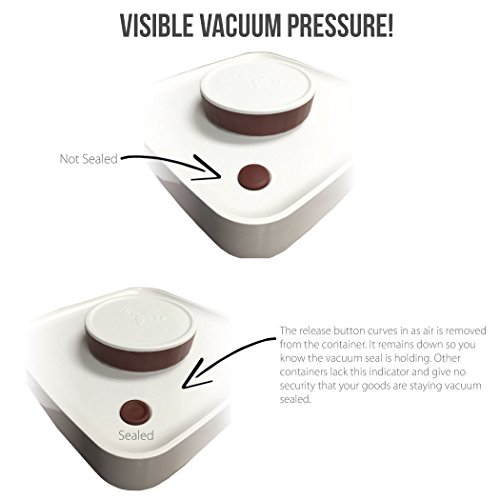 VISIBLE VACUUM PRESSURE!

Not Sealed

The release button curves in as air is removed from the container. It remains down so you know the vacuum seal is holding. Other containers lack this indicator and give no security that your goods are staying vacuum sealed.

Sealed