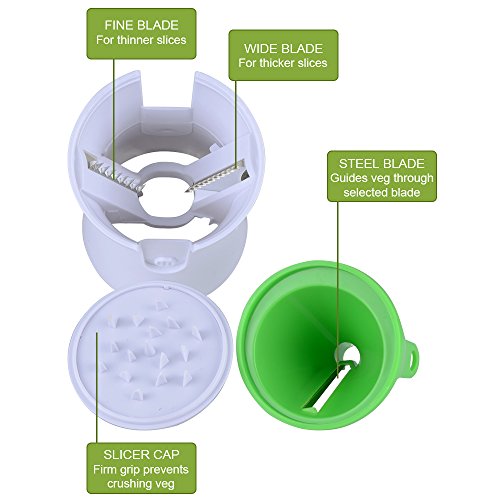 FINE BLADE
For thinner slices

WIDE BLADE
For thicker slices

STEEL BLADE
Guides veg through selected blade

SLICER CAP
Firm grip prevents crushing veg