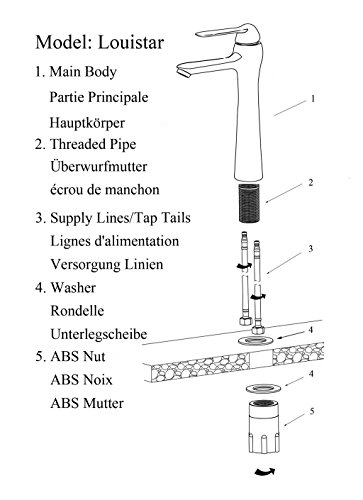 Model: Louistar

1. Main Body
Partie Principale
Hauptkörper

2. Threaded Pipe
Überwurfmutter
écrou de manchon

3. Supply Lines/Tap Tails
Lignes d'alimentation
Versorgung Linien

4. Washer
Rondelle
Unterlegscheibe

5. ABS Nut
ABS Noix
ABS Mutter

1

2

3

4

4

5