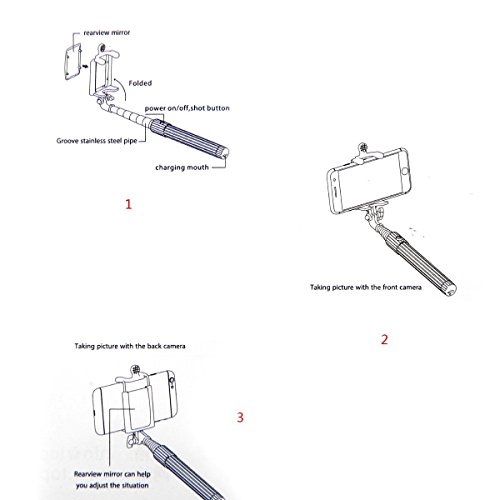 rearview mirror

Folded

power on/off,shot button

Groove stainless steel pipe

charging mouth

1

Taking picture with the front camera

2

Taking picture with the back camera

3

Rearview mirror can help you adjust the situation