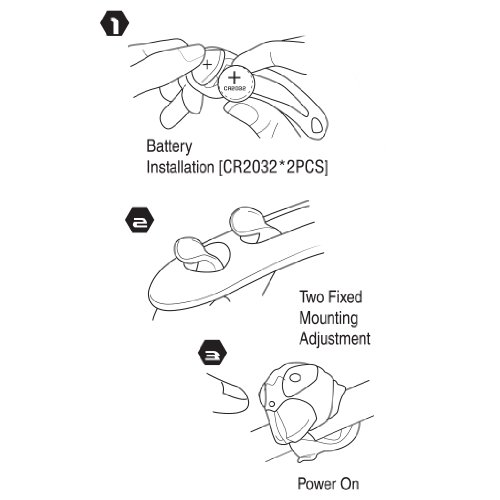 1

+

+
CR2032

Battery
Installation [CR2032*2PCS]

2

Two Fixed
Mounting
Adjustment

3

Power On