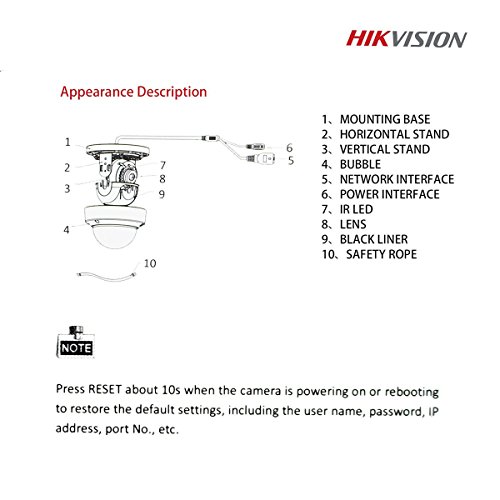 HIKVISION

Appearance Description

1
2
3
4
7
8
9
6
5
10

1、MOUNTING BASE
2、HORIZONTAL STAND
3、VERTICAL STAND
4、BUBBLE
5、NETWORK INTERFACE
6、POWER INTERFACE
7、IR LED
8、LENS
9、BLACK LINER
10、SAFETY ROPE

NOTE

Press RESET about 10s when the camera is powering on or rebooting to restore the default settings, including the user name, password, IP address, port No., etc.