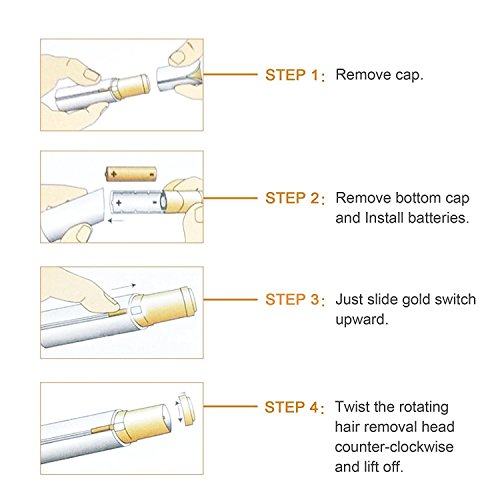 STEP 1: Remove cap.

+ -
+ -

STEP 2: Remove bottom cap and Install batteries.

STEP 3: Just slide gold switch upward.

STEP 4: Twist the rotating hair removal head counter-clockwise and lift off.