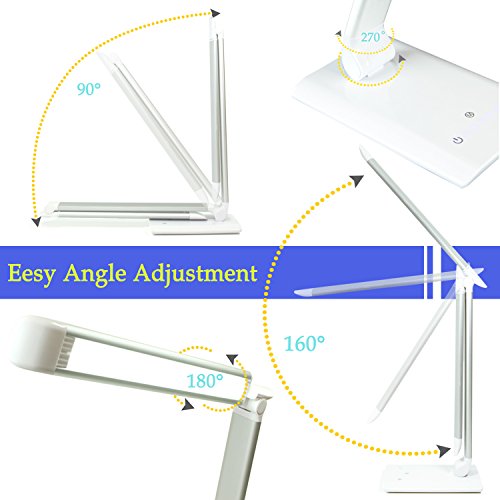 90°

270°

Eesy Angle Adjustment

160°

180°