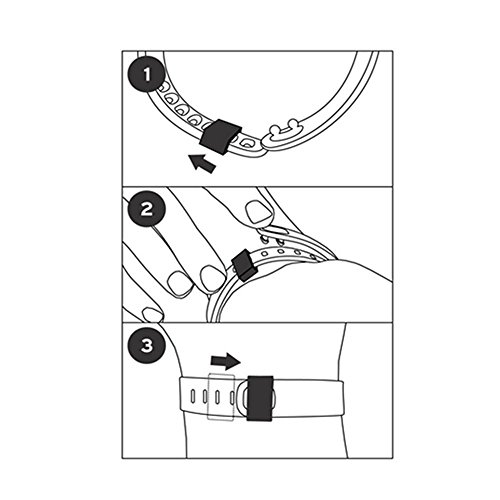 1

2

3