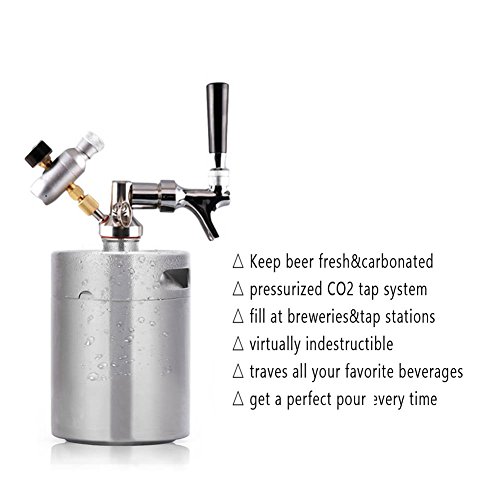 △ Keep beer fresh&carbonated
△ pressurized CO2 tap system
△ fill at breweries&tap stations
△ virtually indestructible
△ traves all your favorite beverages
△ get a perfect pour every time